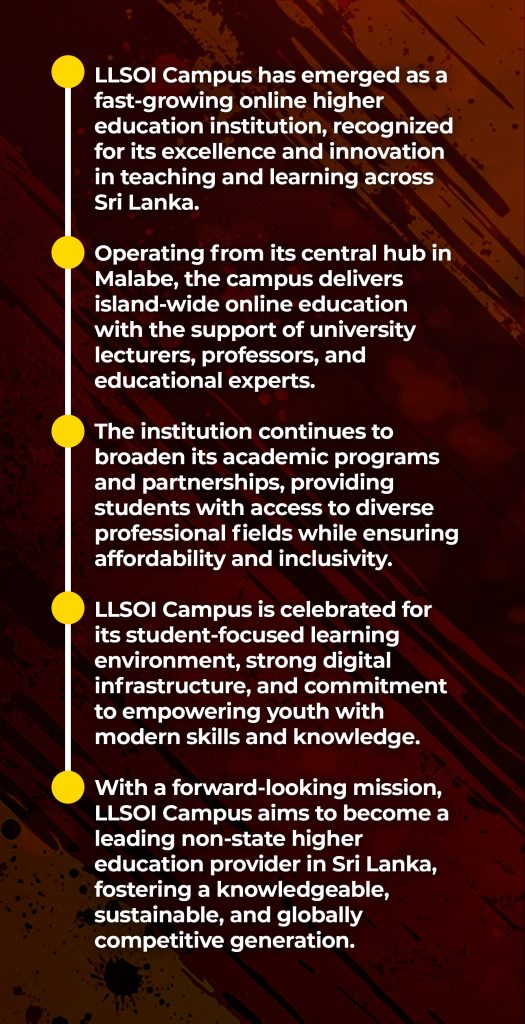 LLSOI Campus has emerged as a fast-growing online higher education institution, recognized for its excellence and innovation in teaching and learning across Sri Lanka.

Operating from its central hub in Malabe, the campus delivers island-wide online education with the support of university lecturers, professors, and educational experts.

The institution continues to broaden its academic programs and partnerships, providing students with access to diverse professional fields while ensuring affordability and inclusivity.

LLSOI Campus is celebrated for its student-focused learning environment, strong digital infrastructure, and commitment to empowering youth with modern skills and knowledge.

With a forward-looking mission, LLSOI Campus aims to become a leading non-state higher education provider in Sri Lanka, fostering a knowledgeable, sustainable, and globally competitive generation.